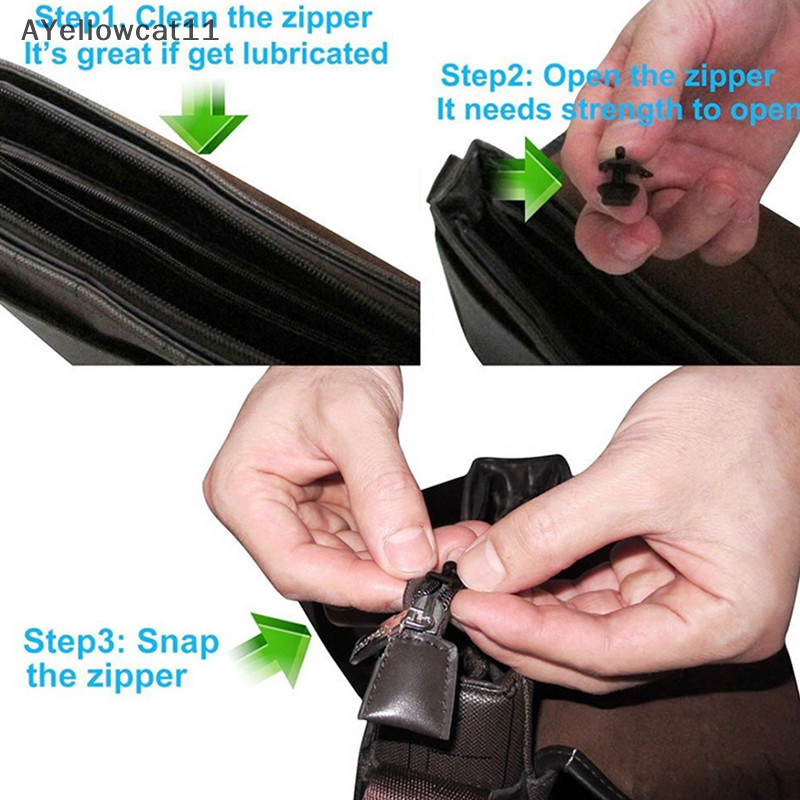 AYellowcat11
Step1. Clean the zipper
It's great if get lubricated

Step2: Open the zipper
It needs strength to open

Step3: Snap the zipper