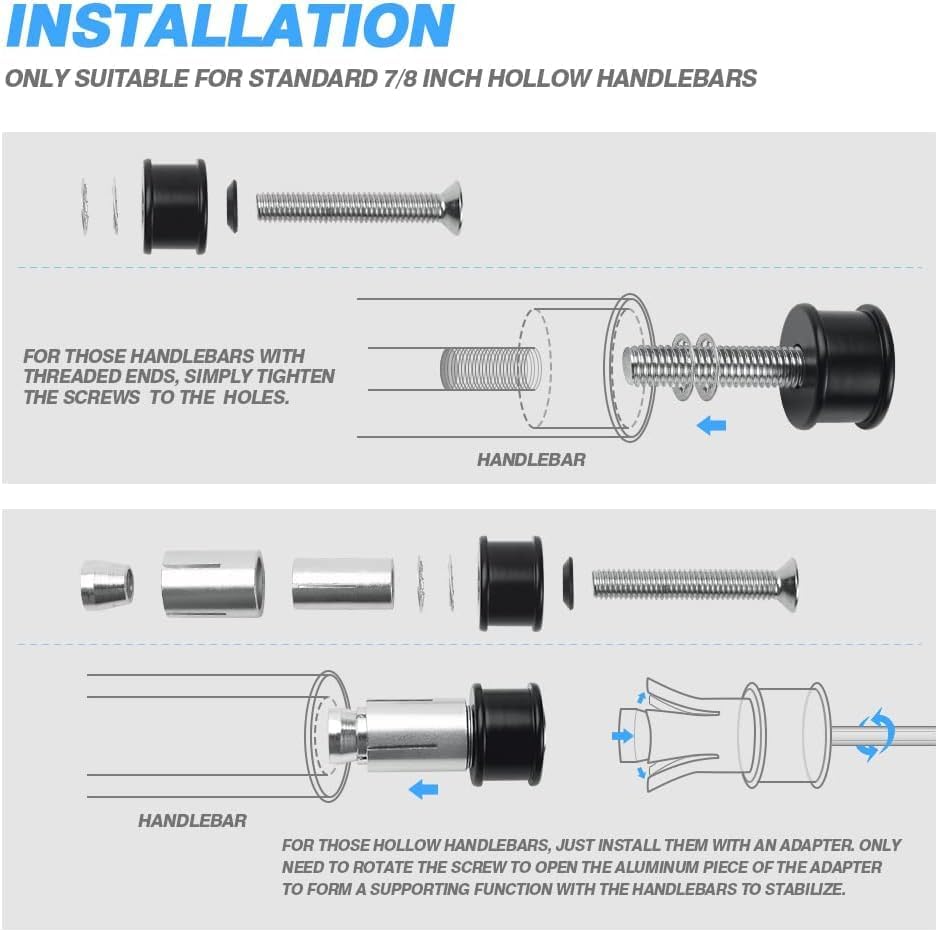 INSTALLATION

ONLY SUITABLE FOR STANDARD 7/8 INCH HOLLOW HANDLEBARS

FOR THOSE HANDLEBARS WITH THREADED ENDS, SIMPLY TIGHTEN THE SCREWS TO THE HOLES.

HANDLEBAR

HANDLEBAR

FOR THOSE HOLLOW HANDLEBARS, JUST INSTALL THEM WITH AN ADAPTER. ONLY NEED TO ROTATE THE SCREW TO OPEN THE ALUMINUM PIECE OF THE ADAPTER TO FORM A SUPPORTING FUNCTION WITH THE HANDLEBARS TO STABILIZE.