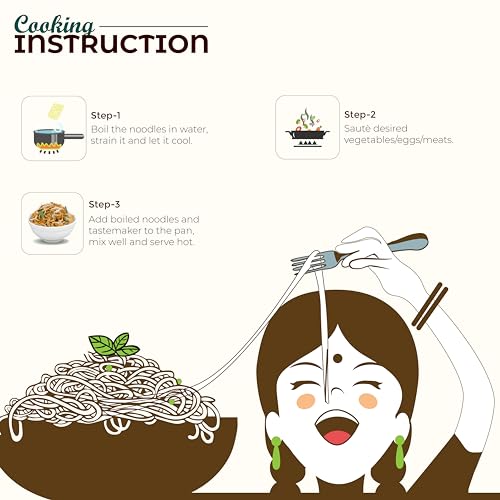 Cooking
INSTRUCTION

Step-1
Boil the noodles in water, strain it and let it cool.

Step-2
Sautè desired vegetables/eggs/meats.

Step-3
Add boiled noodles and tastemaker to the pan, mix well and serve hot.