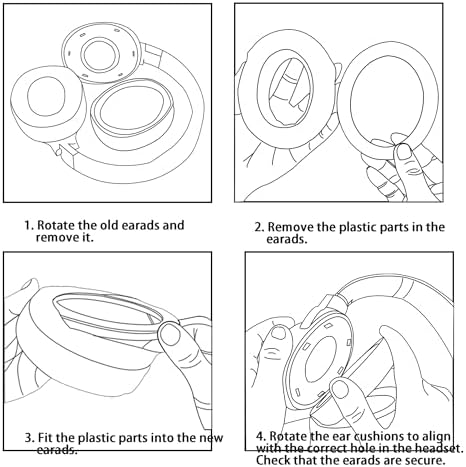 1. Rotate the old earads and remove it.

2. Remove the plastic parts in the earads.

3. Fit the plastic parts into the new earads.

4. Rotate the ear cushions to align with the correct hole in the headset. Check that the earads are secure.