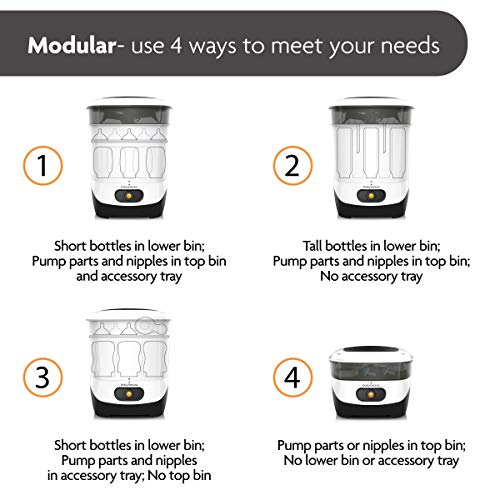 Modular- use 4 ways to meet your needs

1

Short bottles in lower bin; Pump parts and nipples in top bin and accessory tray

2

Tall bottles in lower bin; Pump parts and nipples in top bin; No accessory tray

3

Short bottles in lower bin; Pump parts and nipples in accessory tray; No top bin

4

Pump parts or nipples in top bin; No lower bin or accessory tray