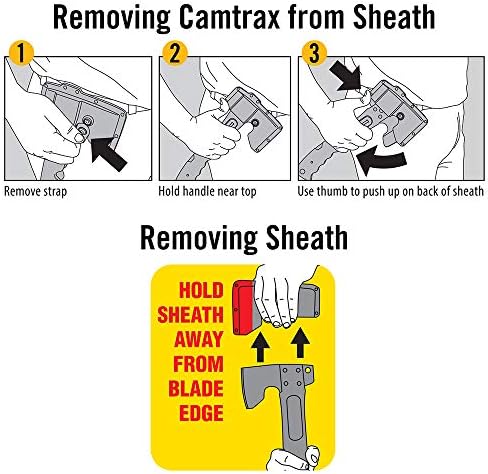 Removing Camtrax from Sheath

1

Remove strap

2

Hold handle near top

3

Use thumb to push up on back of sheath

Removing Sheath

HOLD SHEATH AWAY FROM BLADE EDGE