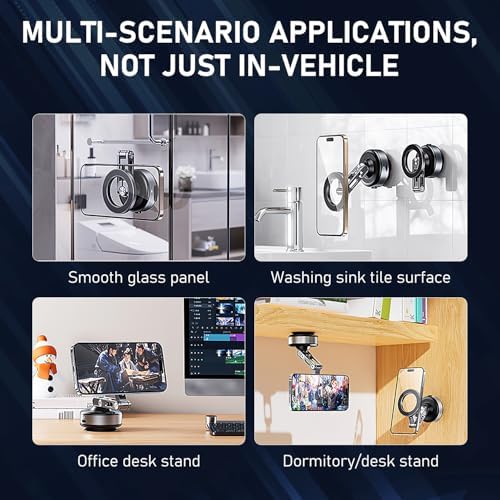 MULTI-SCENARIO APPLICATIONS, NOT JUST IN-VEHICLE

Smooth glass panel

Washing sink tile surface

Office desk stand

Dormitory/desk stand